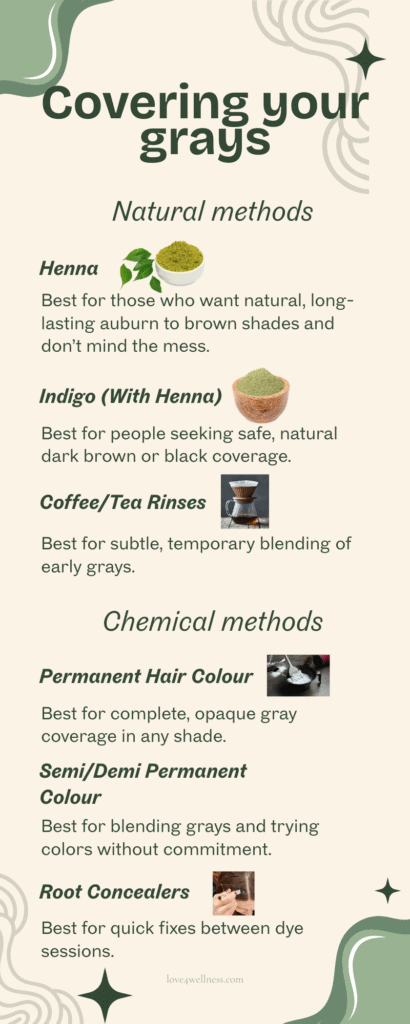 Covering your grays

Natural methods

Henna

Best for those who want natural, long-lasting auburn to brown shades and don't mind the mess.

Indigo (With Henna)

Best for people seeking safe, natural dark brown or black coverage.

Coffee/Tea Rinses

Best for subtle, temporary blending of early grays.

Chemical methods

Permanent Hair Colour

Best for complete, opaque gray coverage in any shade.

Semi/Demi Permanent Colour

Best for blending grays and trying colors without commitment.

Root Concealers

Best for quick fixes between dye sessions.

love4wellness.com